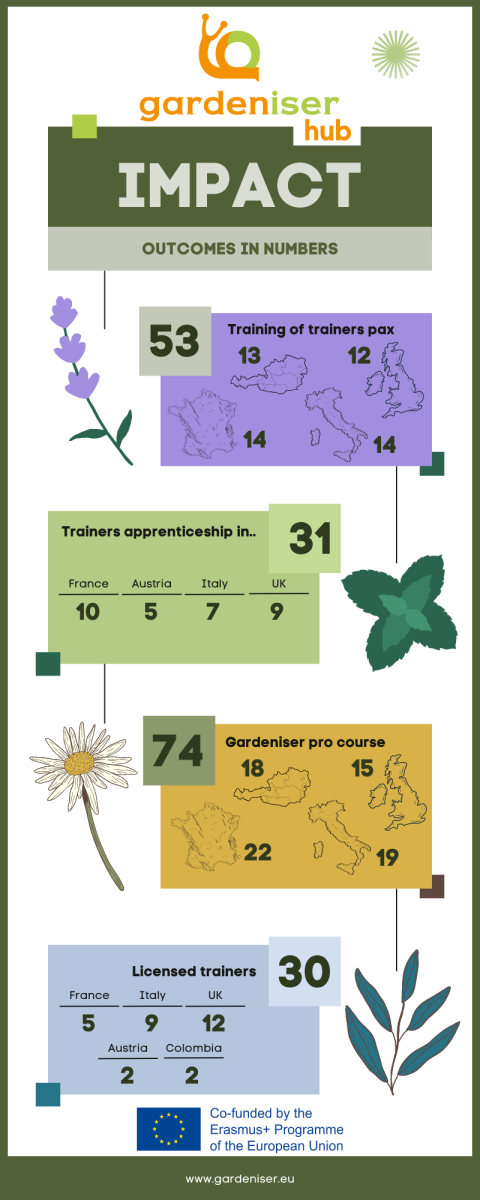 gardeniser hub

IMPACT

OUTCOMES IN NUMBERS

53 Training of trainers pax

13 12

14 14

Trainers apprenticeship in.. 31

| France | Austria | Italy | UK |
|---|---|---|---|
| 10 | 5 | 7 | 9 |

74 Gardeniser pro course

18 15

22 19

Licensed trainers 30

| France | Italy | UK |
|---|---|---|
| 5 | 9 | 12 |

| Austria | Colombia |
|---|---|
| 2 | 2 |

Co-funded by the Erasmus+ Programme of the European Union

www.gardeniser.eu